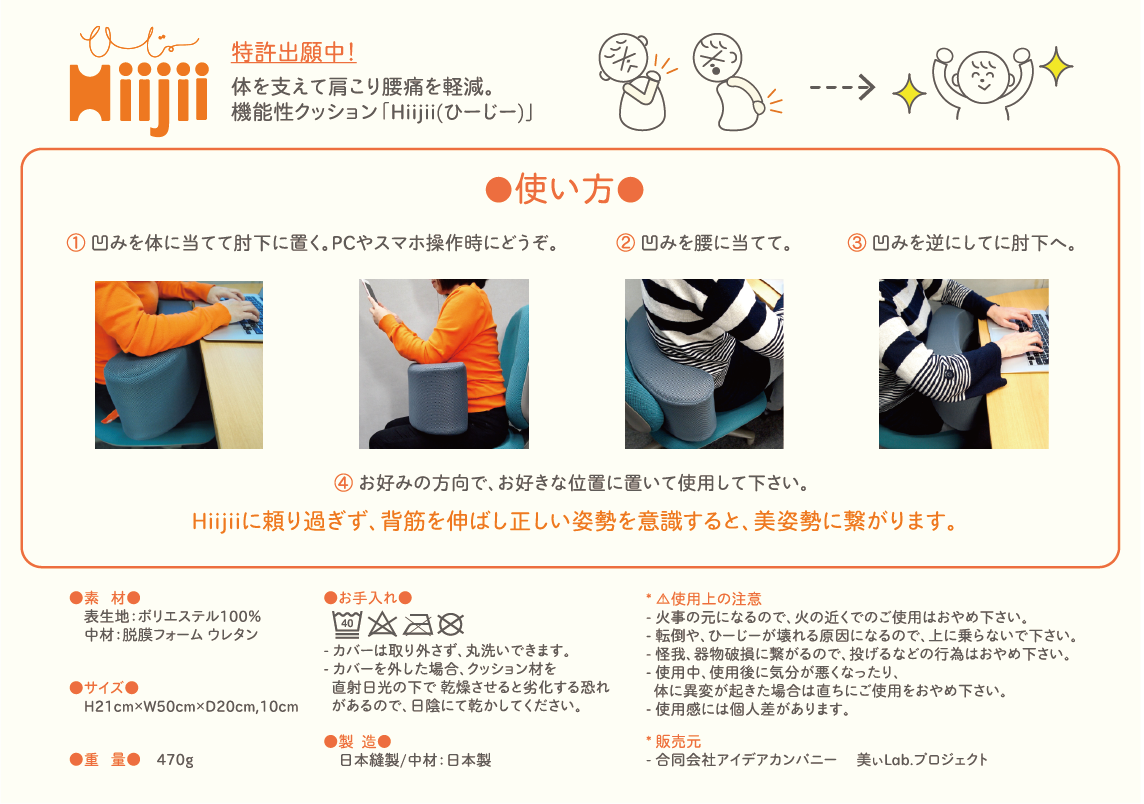 ひーじー
Hiijii

特許出願中!
体を支えて肩こり腰痛を軽減。
機能性クッション「Hiijii(ひーじー)」

●使い方●

① 凹みを体に当てて肘下に置く。PCやスマホ操作時にどうぞ。

② 凹みを腰に当てて。

③ 凹みを逆にしてに肘下へ。

④ お好みの方向で、お好きな位置に置いて使用して下さい。

Hiijiiに頼り過ぎず、背筋を伸ばし正しい姿勢を意識すると、美姿勢に繋がります。

●素 材●
表生地:ポリエステル100%
中材:脱膜フォーム ウレタン

●サイズ●
H21cm×W50cm×D20cm,10cm

●重 量● 470g

●お手入れ●
40
- カバーは取り外さず、丸洗いできます。
- カバーを外した場合、クッション材を直射日光の下で 乾燥させると劣化する恐れがあるので、日陰にて乾かしてください。

●製 造●
日本縫製/中材:日本製

* ⚠使用上の注意
- 火事の元になるので、火の近くでのご使用はおやめ下さい。
- 転倒や、ひーじーが壊れる原因になるので、上に乗らないで下さい。
- 怪我、器物破損に繋がるので、投げるなどの行為はおやめ下さい。
- 使用中、使用後に気分が悪くなったり、体に異変が起きた場合は直ちにご使用をおやめ下さい。
- 使用感には個人差があります。

* 販売元
- 合同会社アイデアカンパニー 美ぃLab.プロジェクト